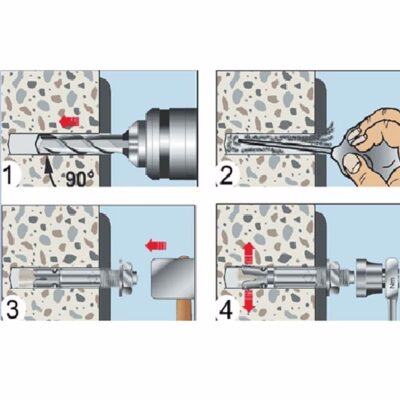 1
90°
2
3
4